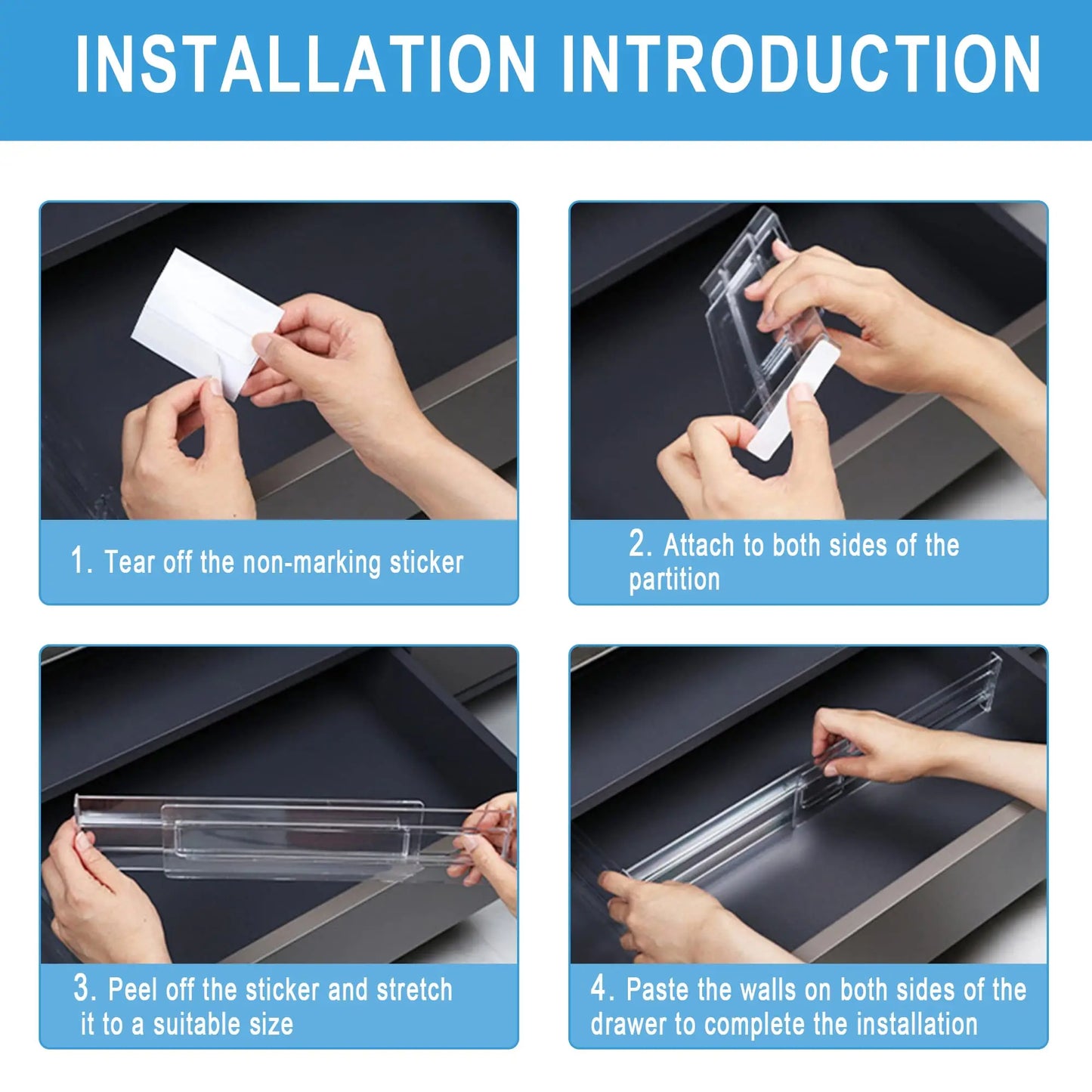 INSTALLATION INTRODUCTION

1. Tear off the non-marking sticker

2. Attach to both sides of the partition

3. Peel off the sticker and stretch it to a suitable size

4. Paste the walls on both sides of the drawer to complete the installation