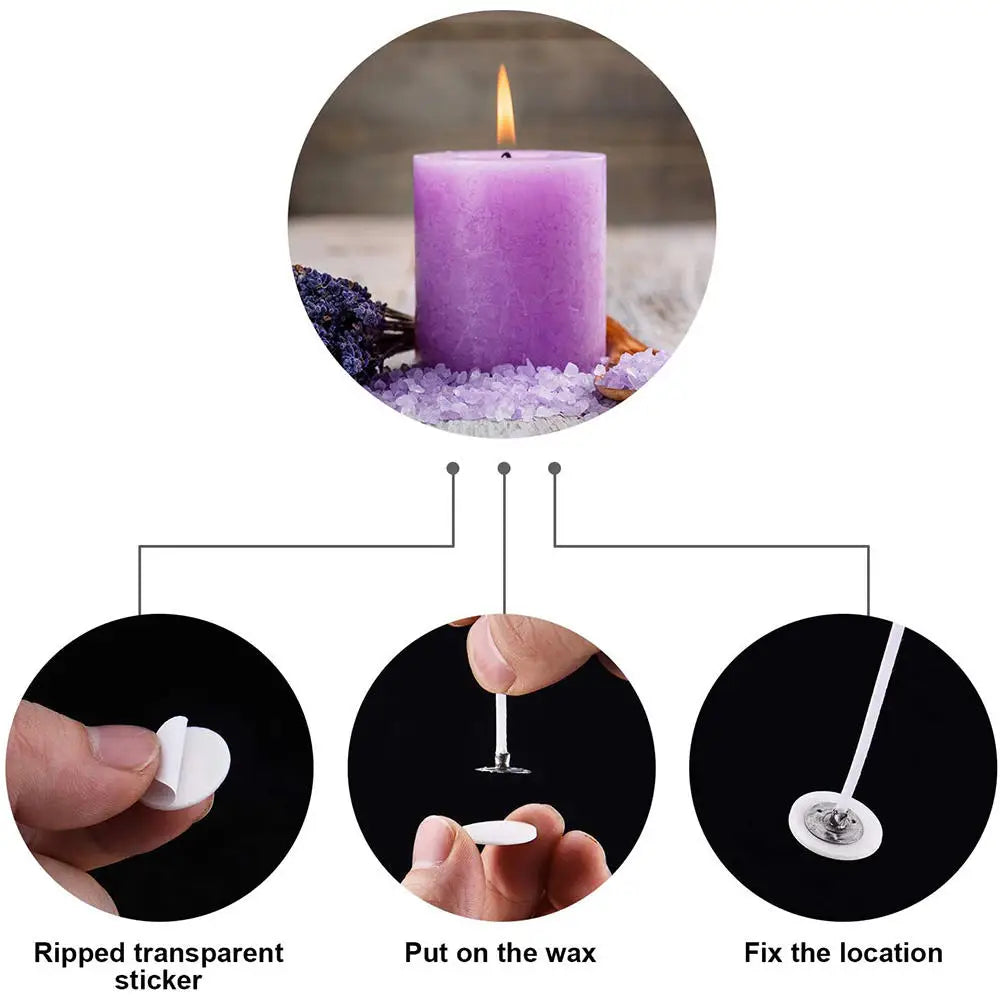 Ripped transparent sticker

Put on the wax

Fix the location