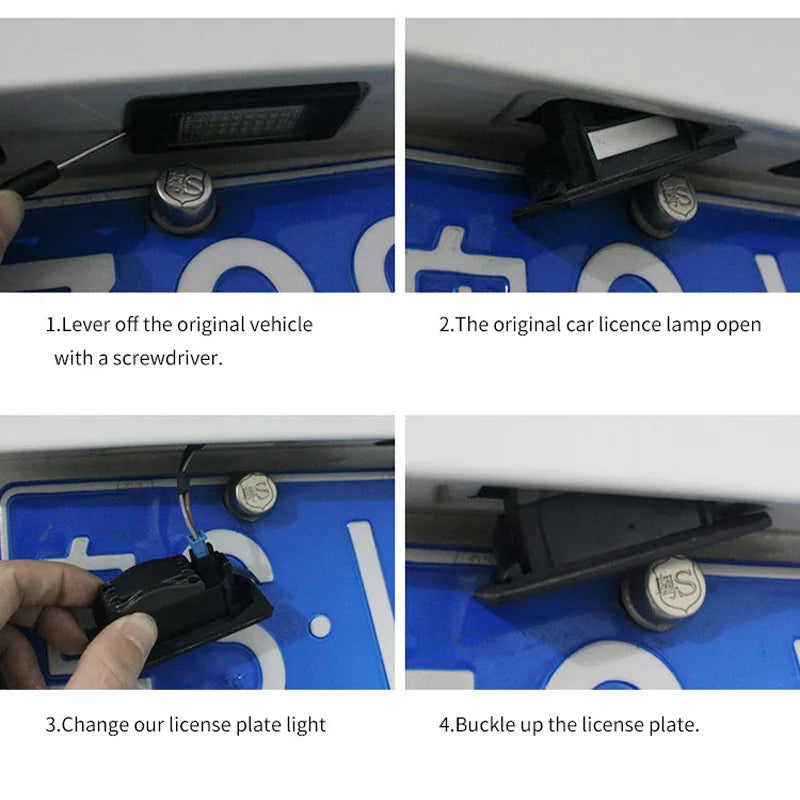 1.Lever off the original vehicle with a screwdriver.

2.The original car licence lamp open

3.Change our license plate light

4.Buckle up the license plate.