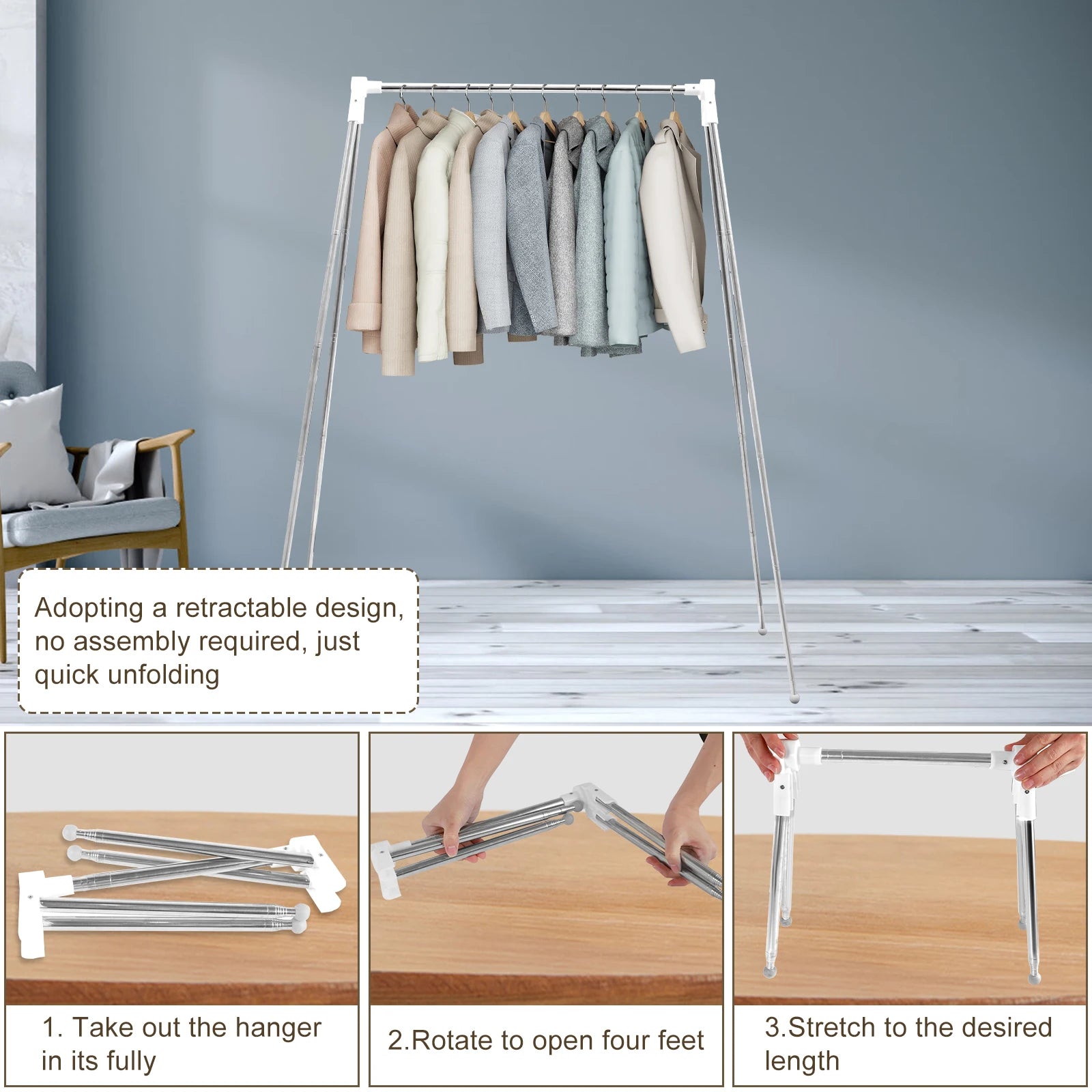 Adopting a retractable design, no assembly required, just quick unfolding

1. Take out the hanger in its fully

2.Rotate to open four feet

3.Stretch to the desired length