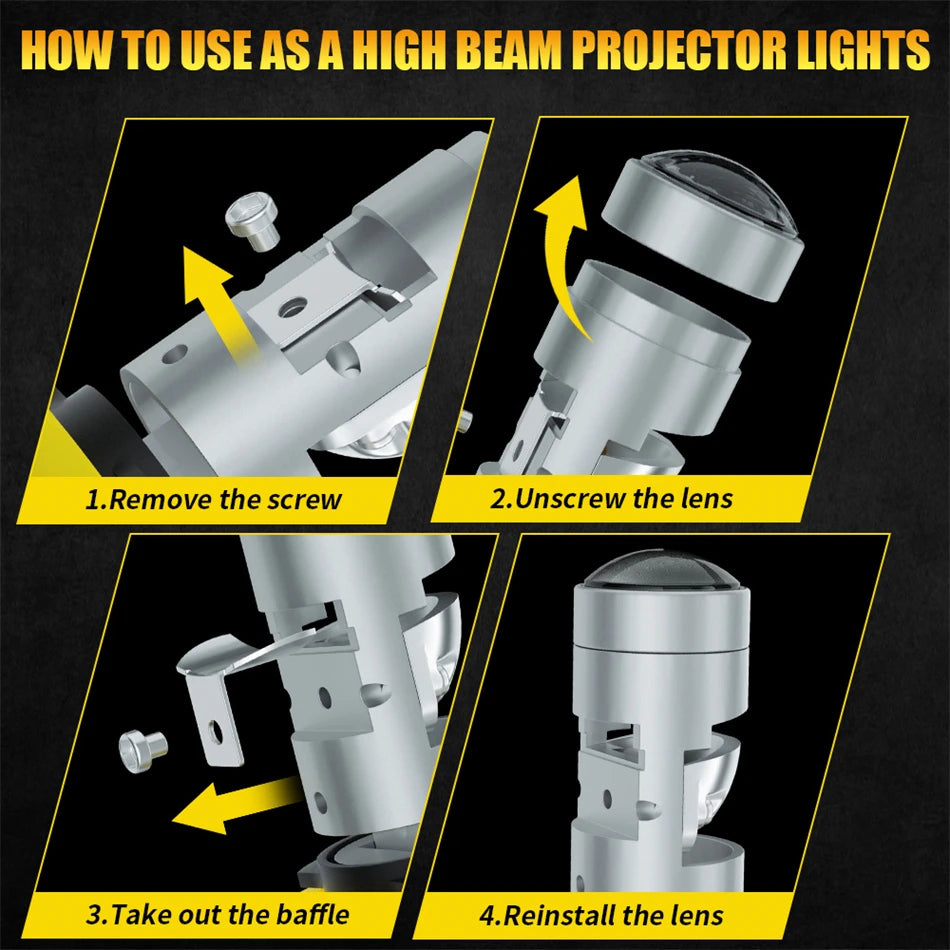 HOW TO USE AS A HIGH BEAM PROJECTOR LIGHTS

1.Remove the screw

2.Unscrew the lens

3.Take out the baffle

4.Reinstall the lens