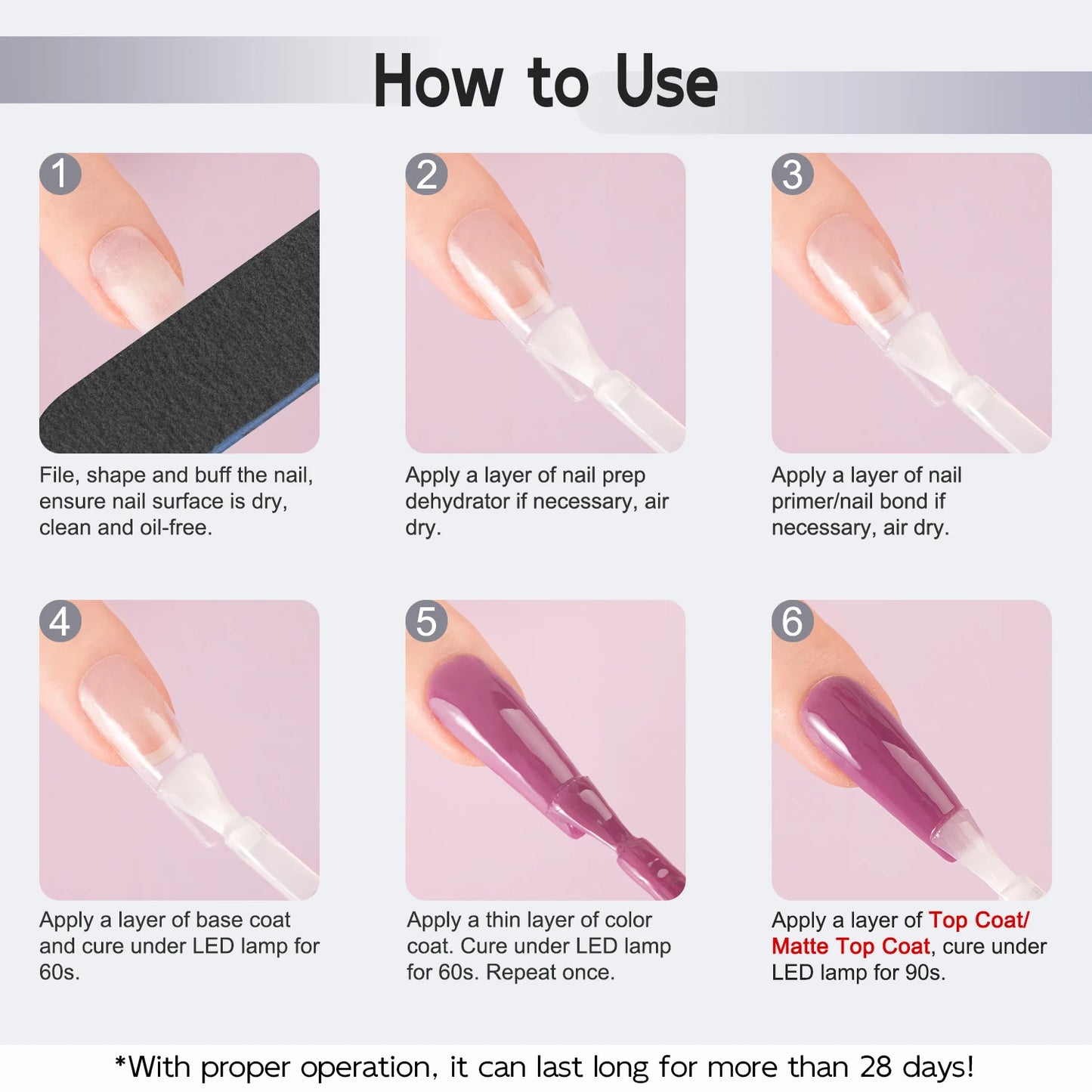 How to Use

1

File, shape and buff the nail, ensure nail surface is dry, clean and oil-free.

2

Apply a layer of nail prep dehydrator if necessary, air dry.

3

Apply a layer of nail primer/nail bond if necessary, air dry.

4

Apply a layer of base coat and cure under LED lamp for 60s.

5

Apply a thin layer of color coat. Cure under LED lamp for 60s. Repeat once.

6

Apply a layer of Top Coat/ Matte Top Coat, cure under LED lamp for 90s.

*With proper operation, it can last long for more than 28 days!