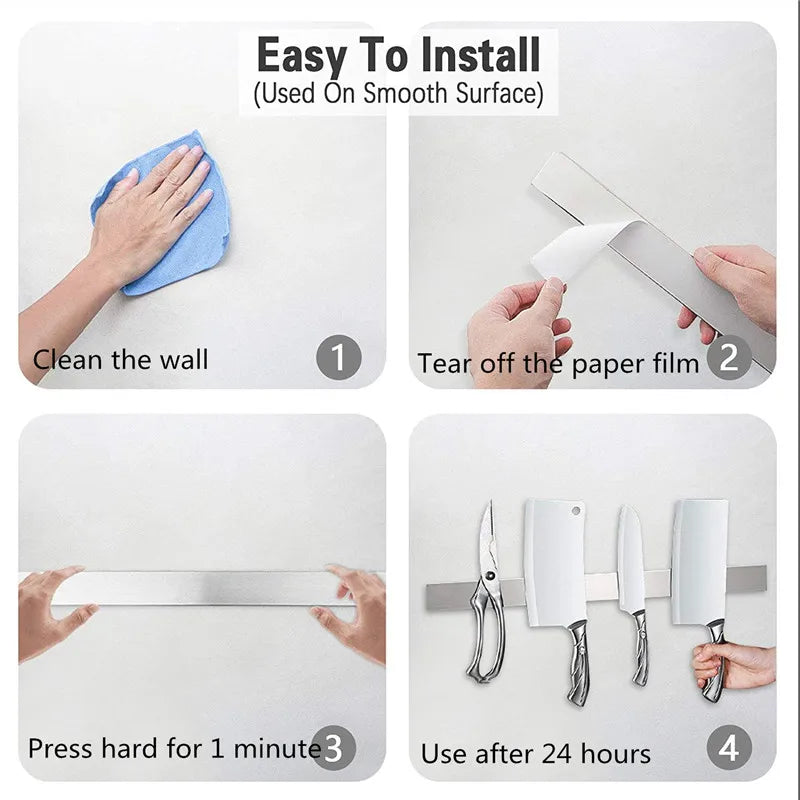 Easy To Install
(Used On Smooth Surface)

Clean the wall 1

Tear off the paper film 2

Press hard for 1 minute 3

Use after 24 hours 4