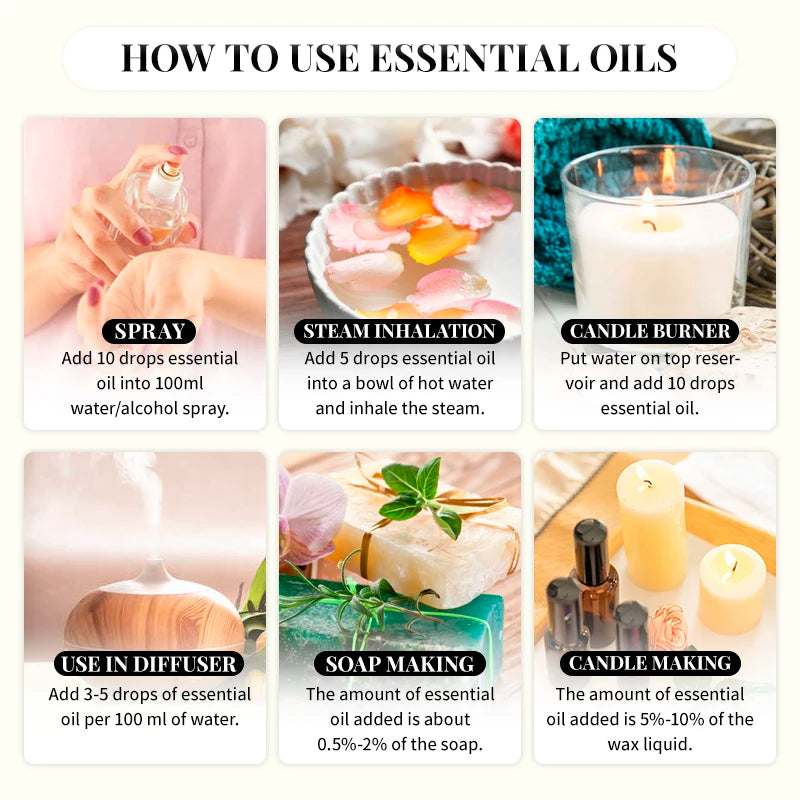 HOW TO USE ESSENTIAL OILS

SPRAY
Add 10 drops essential oil into 100ml water/alcohol spray.

STEAM INHALATION
Add 5 drops essential oil into a bowl of hot water and inhale the steam.

CANDLE BURNER
Put water on top reservoir and add 10 drops essential oil.

USE IN DIFFUSER
Add 3-5 drops of essential oil per 100 ml of water.

SOAP MAKING
The amount of essential oil added is about 0.5%-2% of the soap.

CANDLE MAKING
The amount of essential oil added is 5%-10% of the wax liquid.