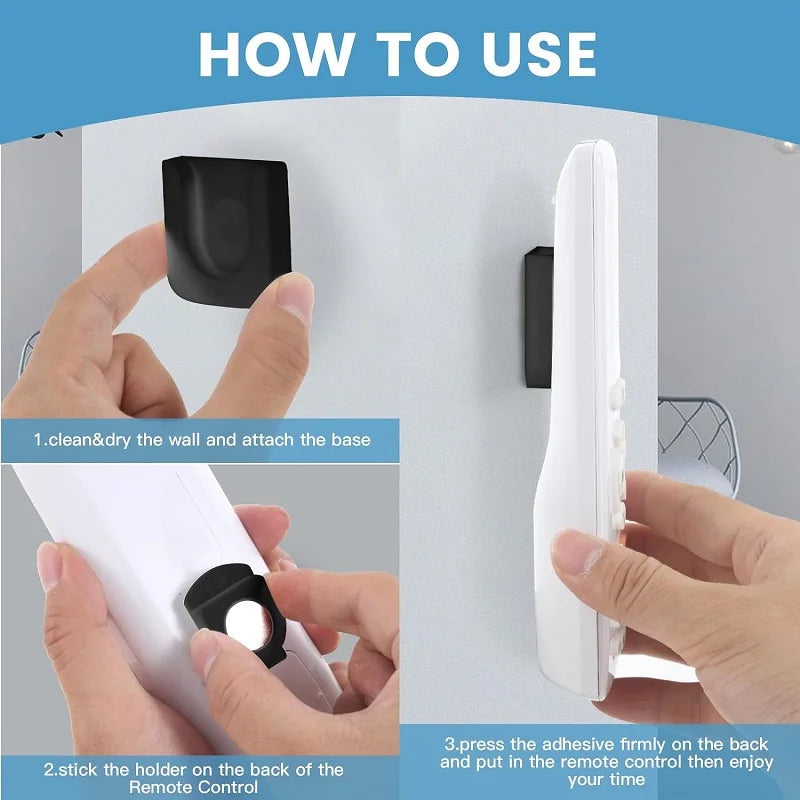 HOW TO USE

1.clean&dry the wall and attach the base

2.stick the holder on the back of the Remote Control

3.press the adhesive firmly on the back and put in the remote control then enjoy your time